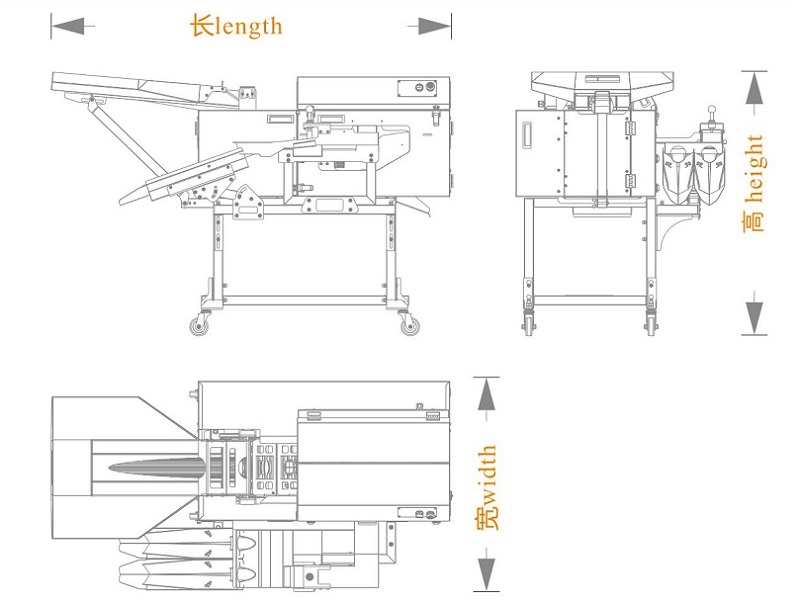 长length

高 height

宽width