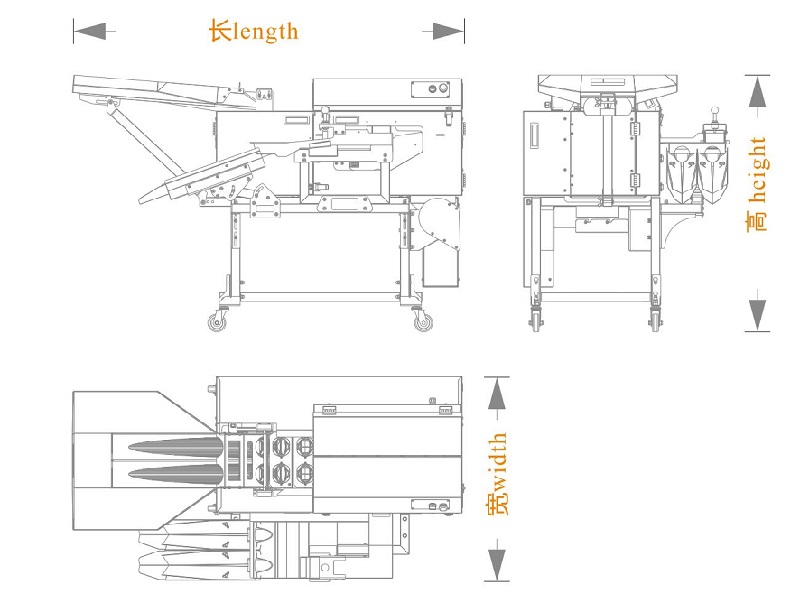 长length

高 height

宽width