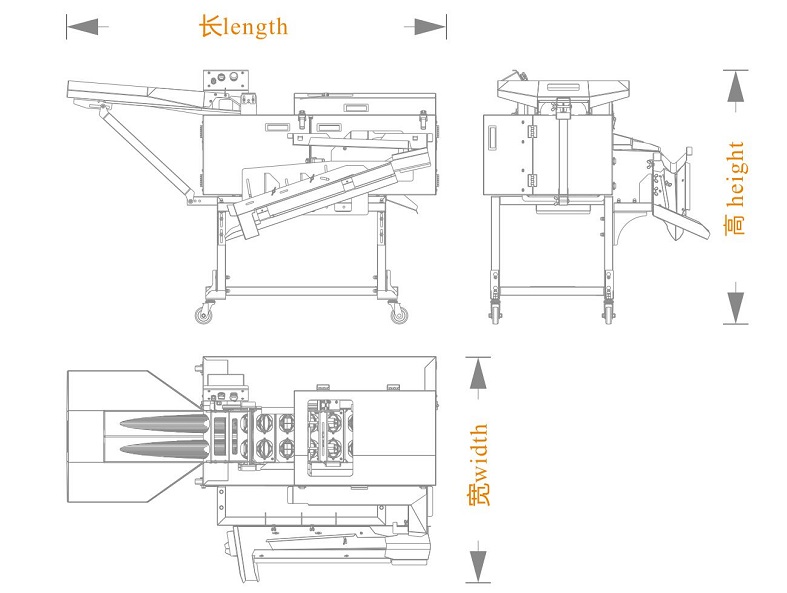 长length

高 height

宽width