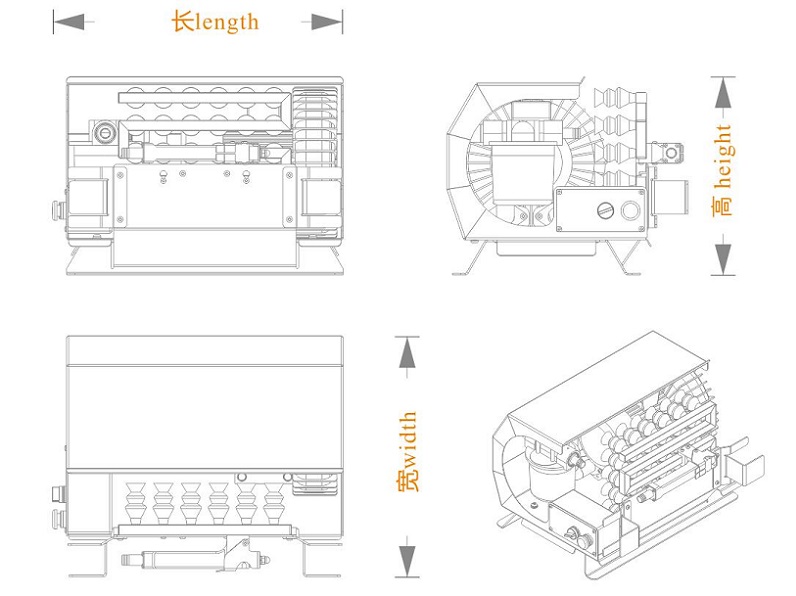 长length

高 height

宽width