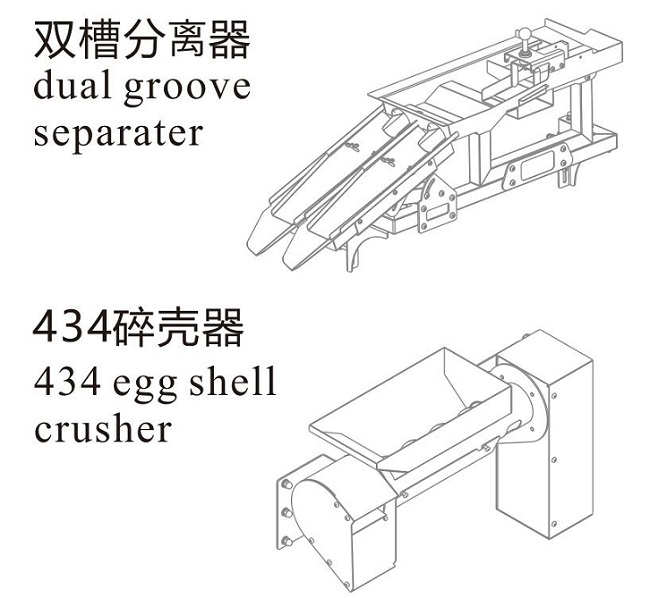 双槽分离器
dual groove separater

434碎壳器
434 egg shell crusher